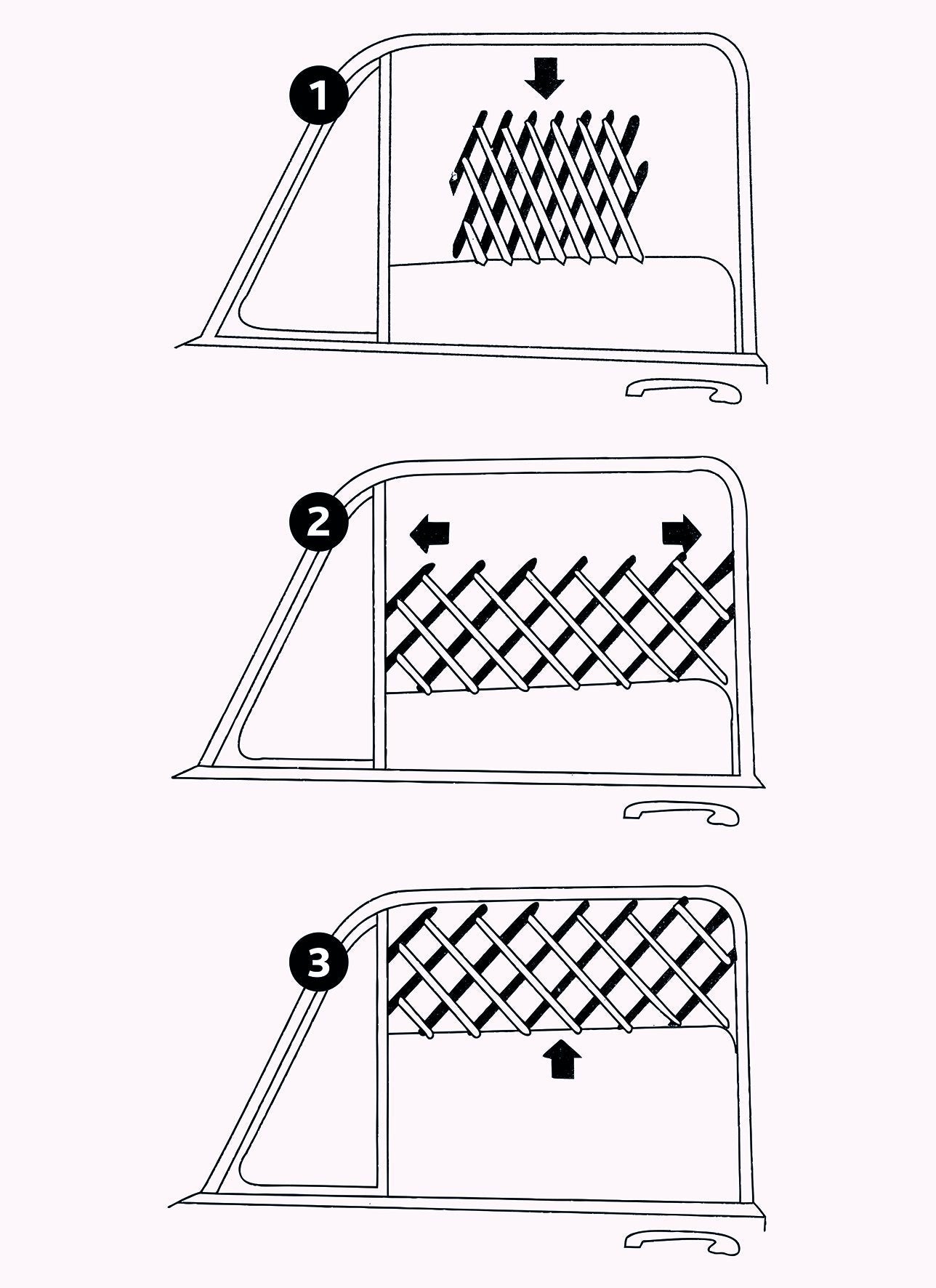 1

2

3