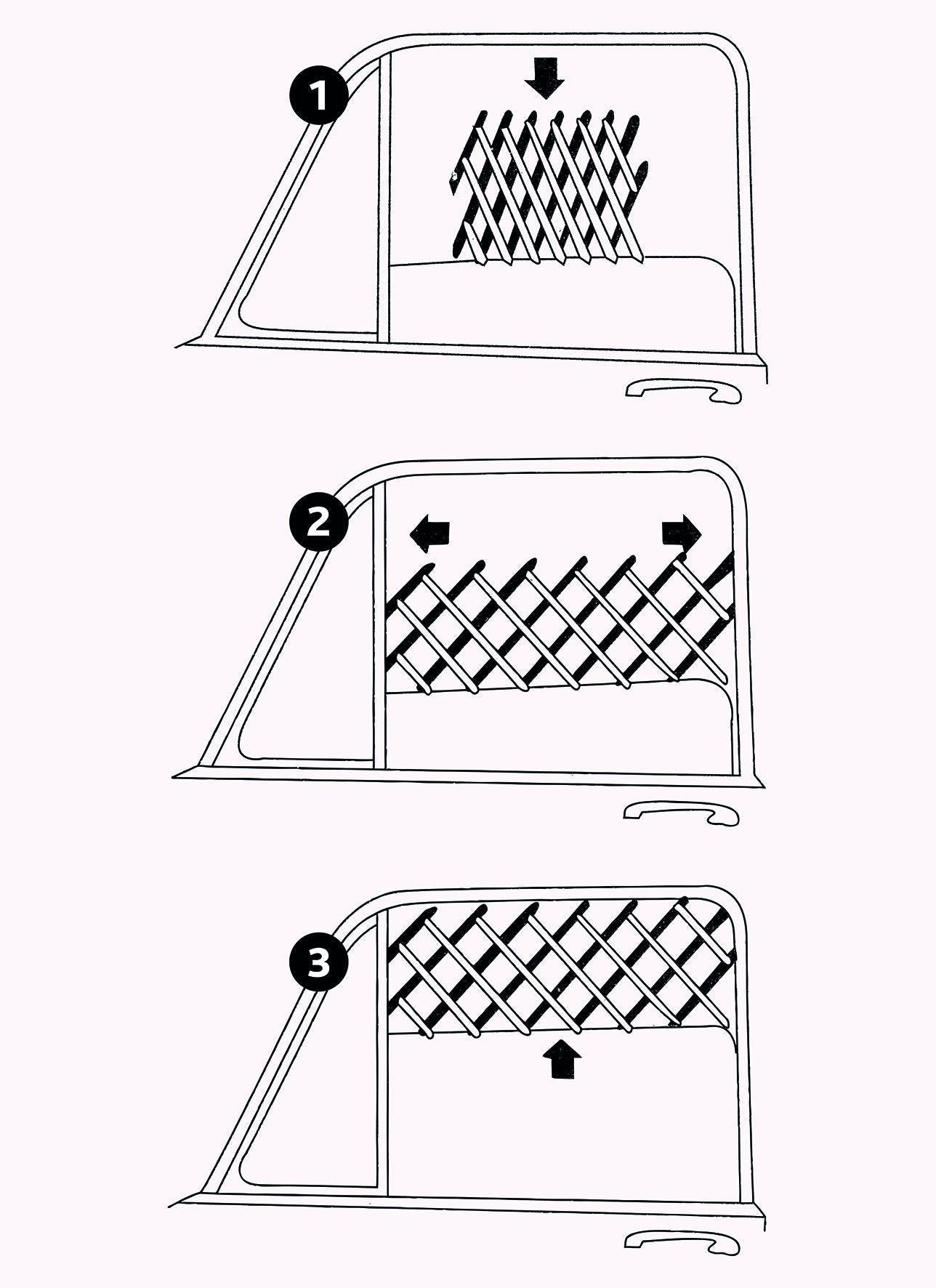 1

2

3