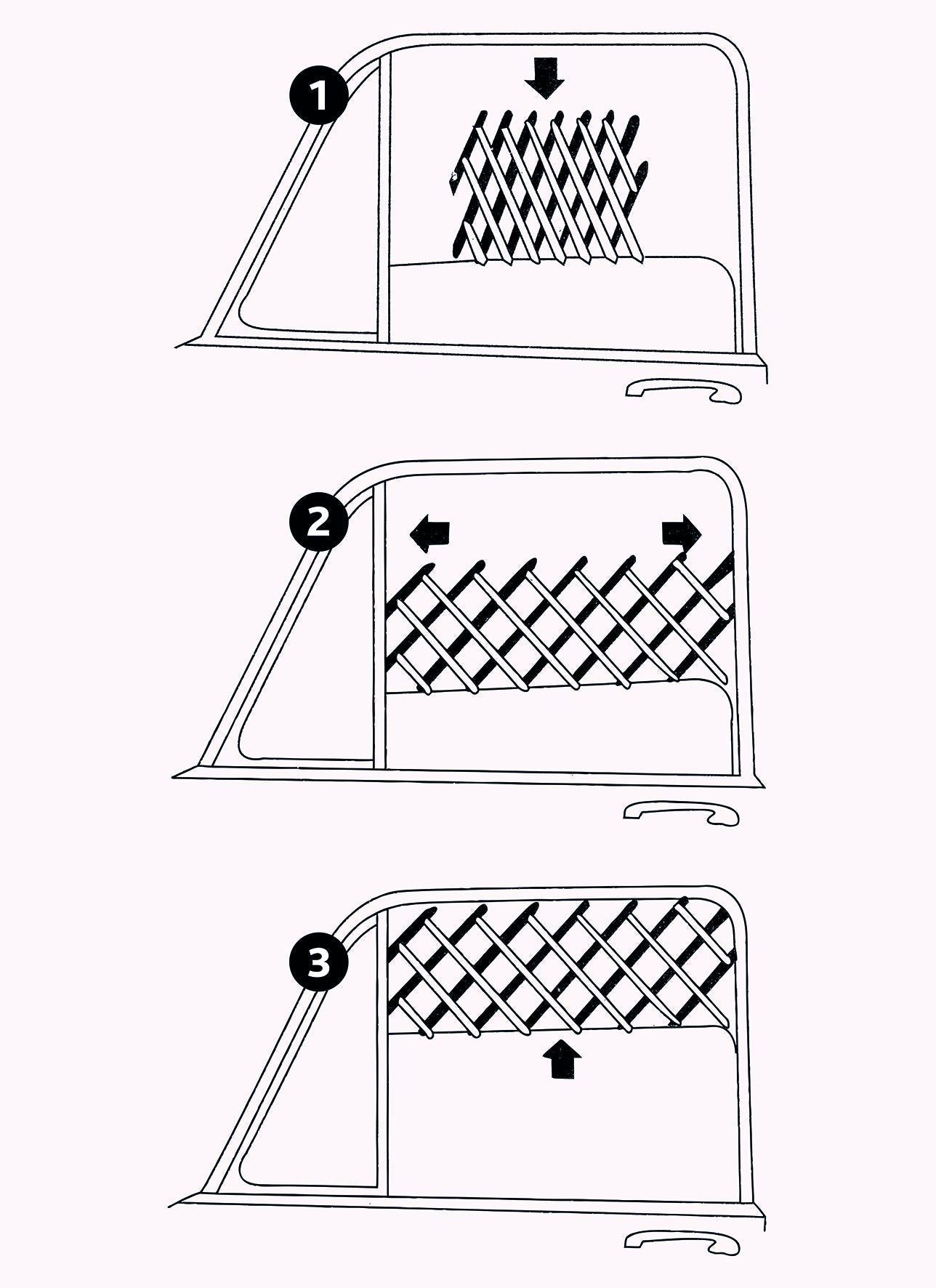 1

2

3