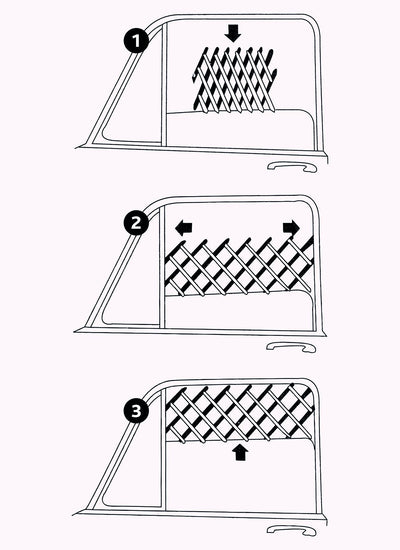 1

2

3